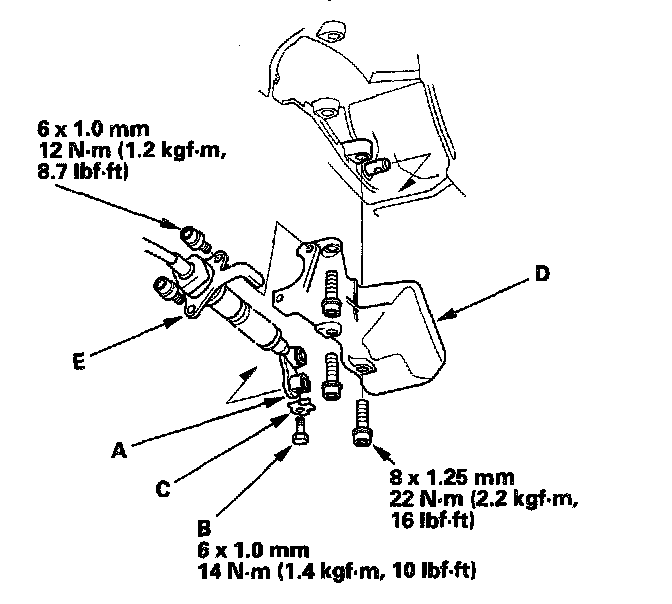 6 x 1.0 mm
12 N·m (1.2 kgf·m,
8.7 lbf·ft)

D

E

A

C

8 x 1.25 mm
22 N·m (2.2 kgf·m,
16 lbf·ft)

B
6 x 1.0 mm
14 N·m (1.4 kgf·m, 10 lbf·ft)