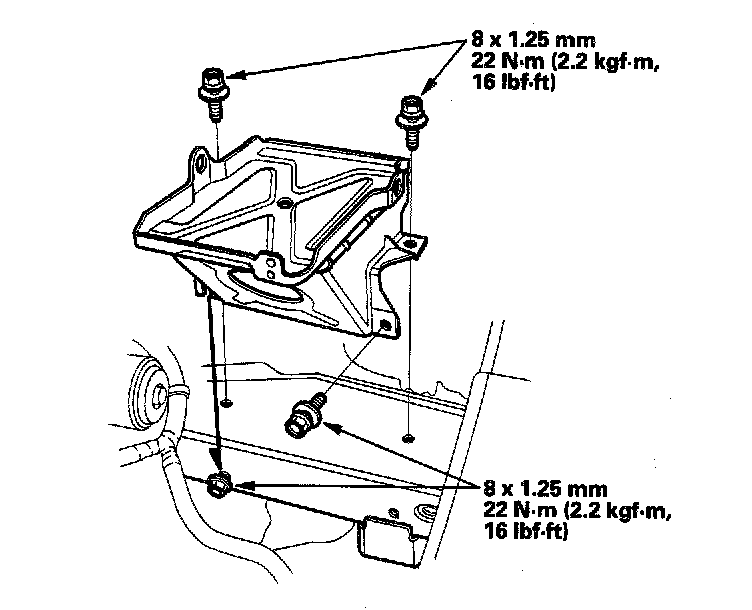 8 x 1.25 mm
22 N·m (2.2 kgf·m,
16 lbf·ft)

8 x 1.25 mm
22 N·m (2.2 kgf·m,
16 lbf·ft)