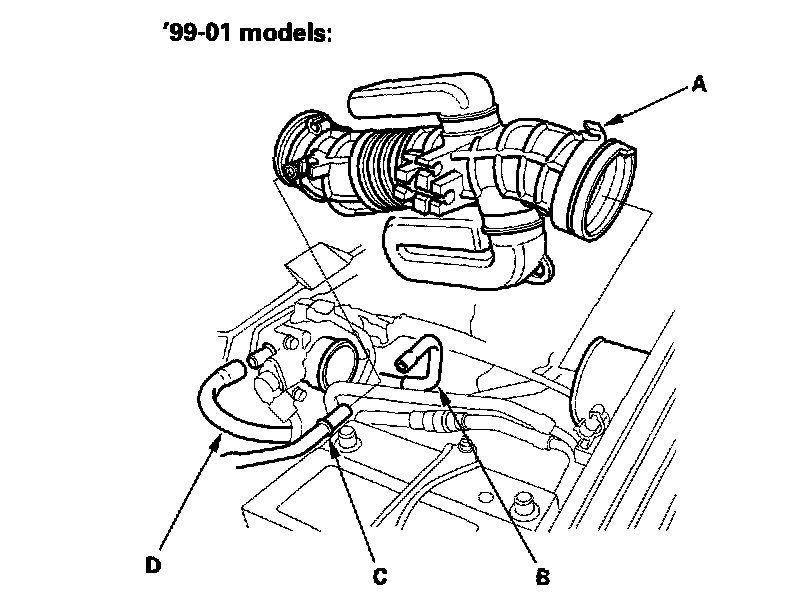 '99-01 models:

A

D

C

B