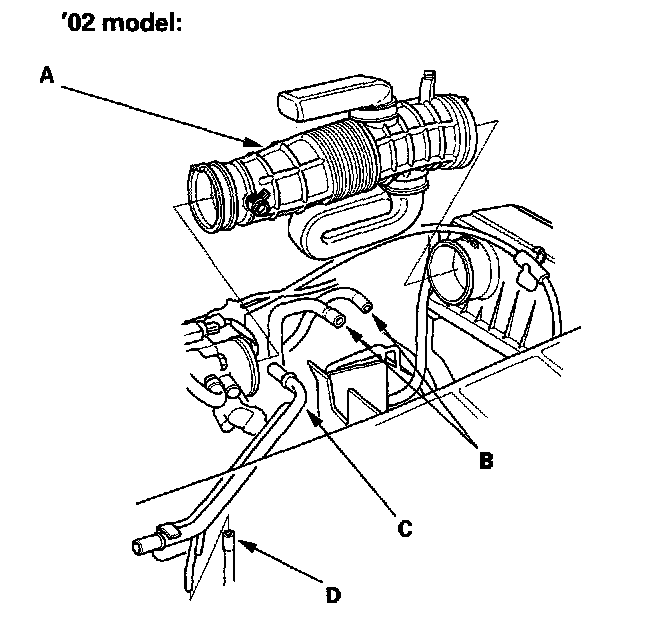 '02 model:

A

B

C

D