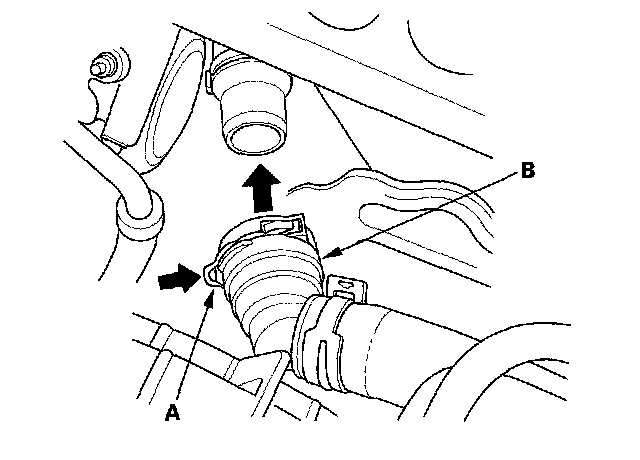 B

A