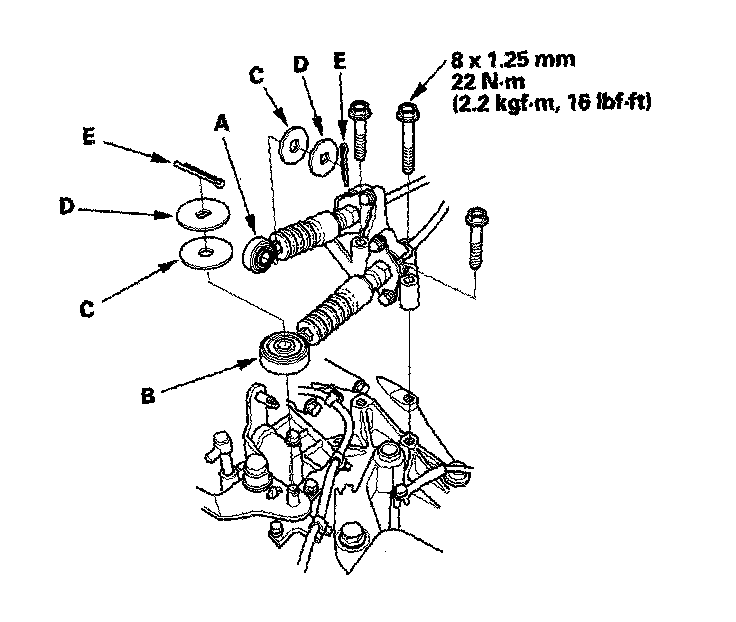 8 x 1.25 mm
22 N·m
(2.2 kgf·m, 16 lbf·ft)

C

D

E

A

E

D

C

B