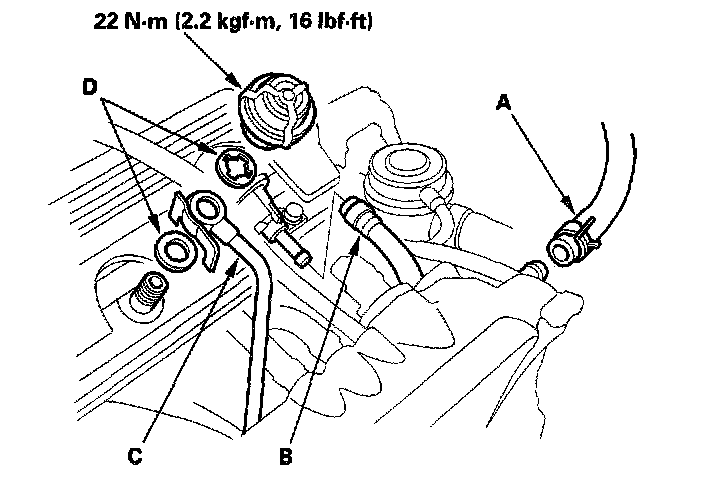 22 N·m (2.2 kgf·m, 16 lbf·ft)

D

A

C

B