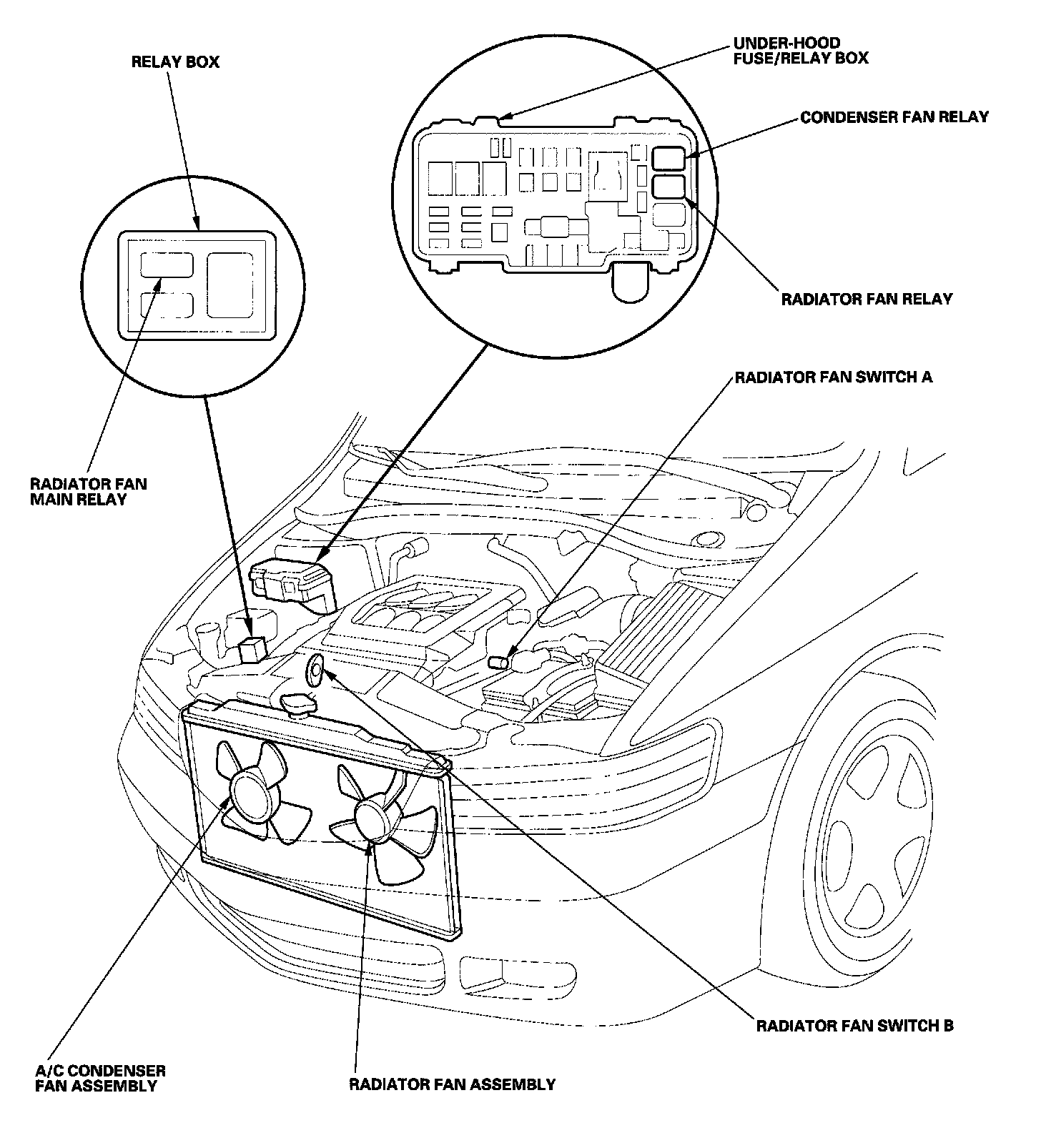 RELAY BOX

UNDER-HOOD
FUSE/RELAY BOX

CONDENSER FAN RELAY

RADIATOR FAN RELAY

RADIATOR FAN SWITCH A

RADIATOR FAN
MAIN RELAY

RADIATOR FAN SWITCH B

A/C CONDENSER
FAN ASSEMBLY

RADIATOR FAN ASSEMBLY