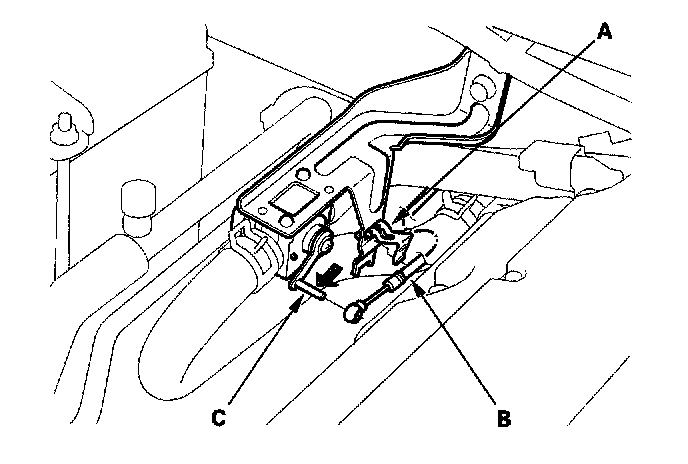 A

C

B