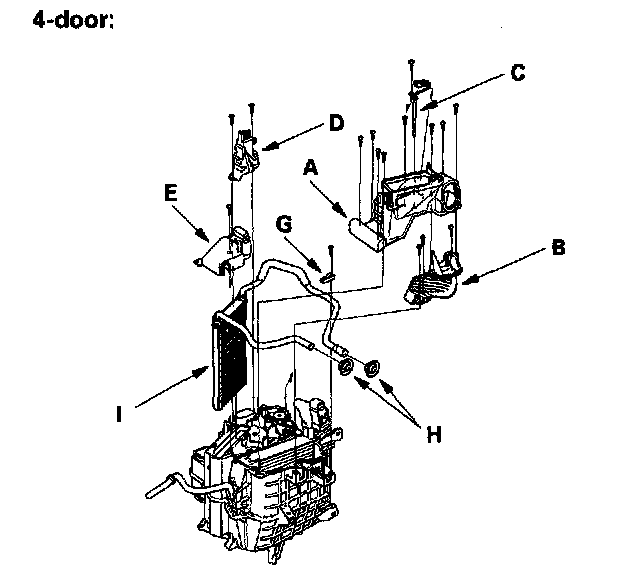 4-door:

C

D

A

E

G

B

I

H