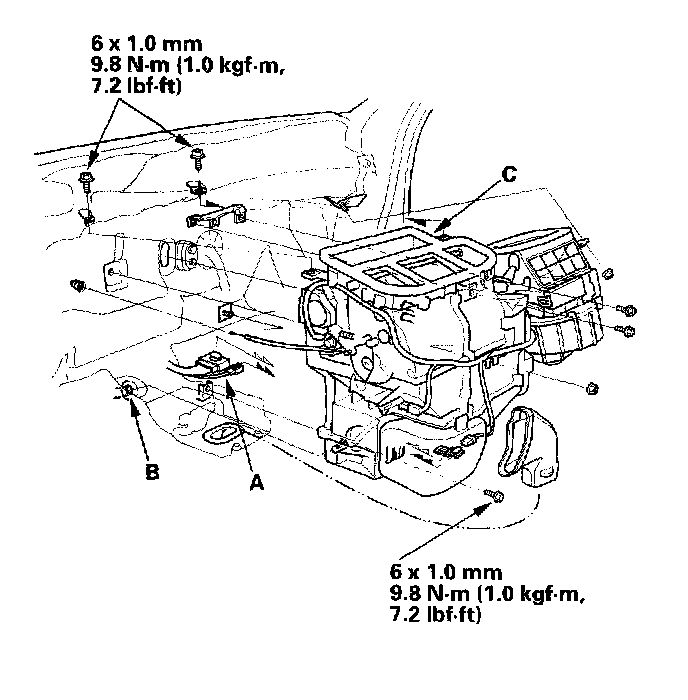 6 x 1.0 mm
9.8 N·m (1.0 kgf·m, 7.2 lbf·ft)

C

B

A

6 x 1.0 mm
9.8 N·m (1.0 kgf·m, 7.2 lbf·ft)