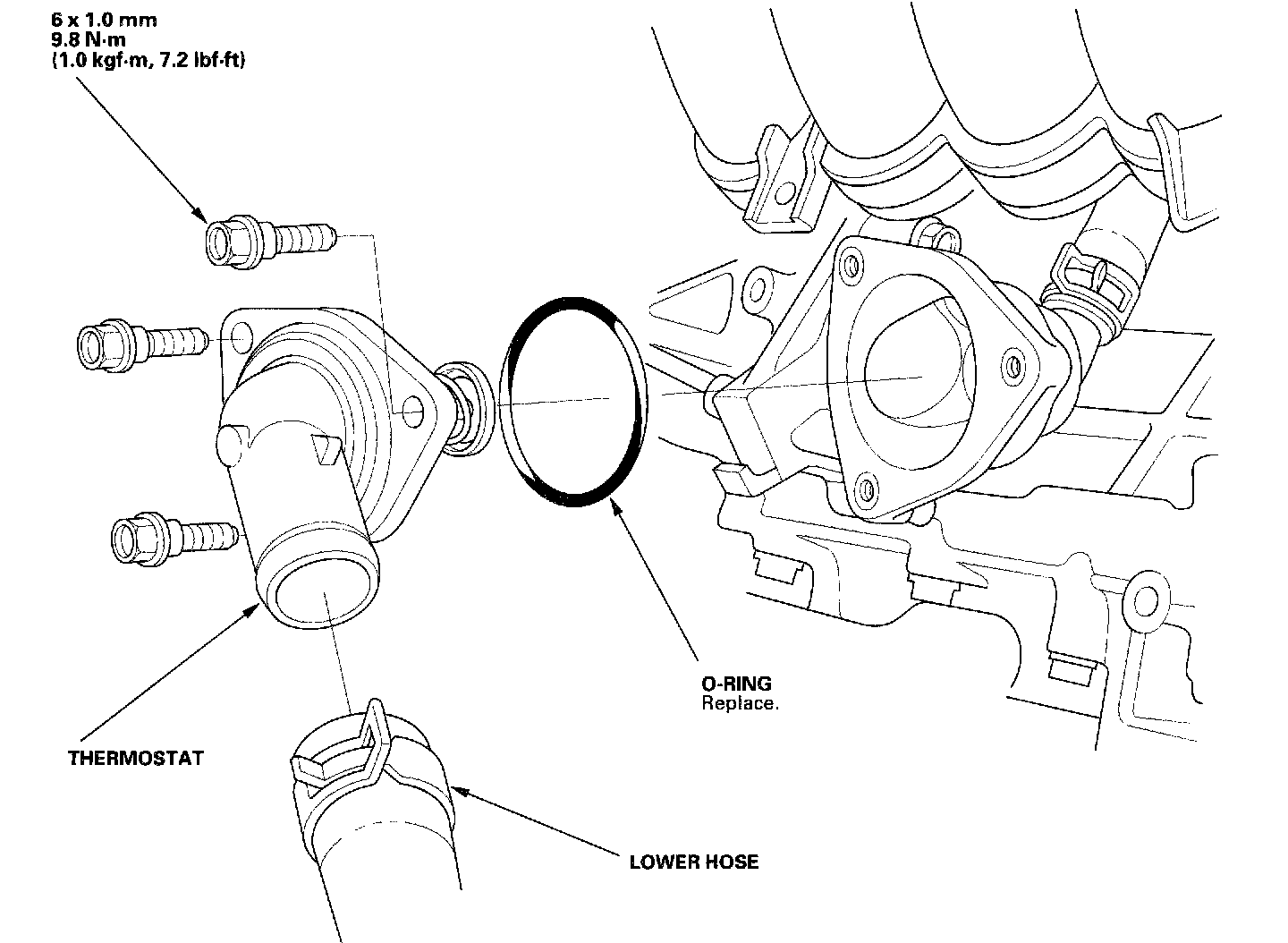 6 x 1.0 mm
9.8 N·m
(1.0 kgf·m, 7.2 lbf·ft)

THERMOSTAT

O-RING
Replace.

LOWER HOSE