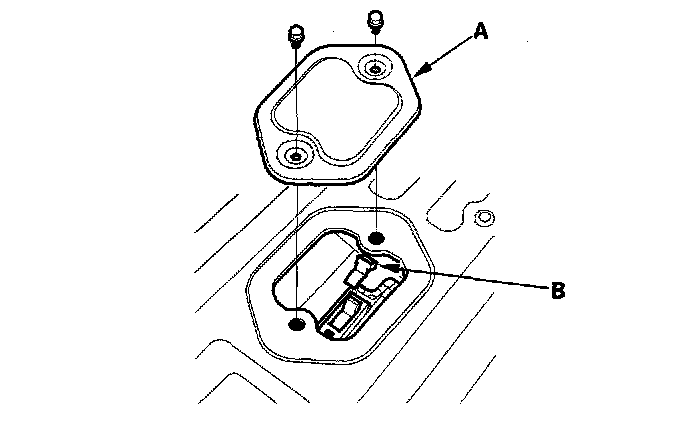 A

B