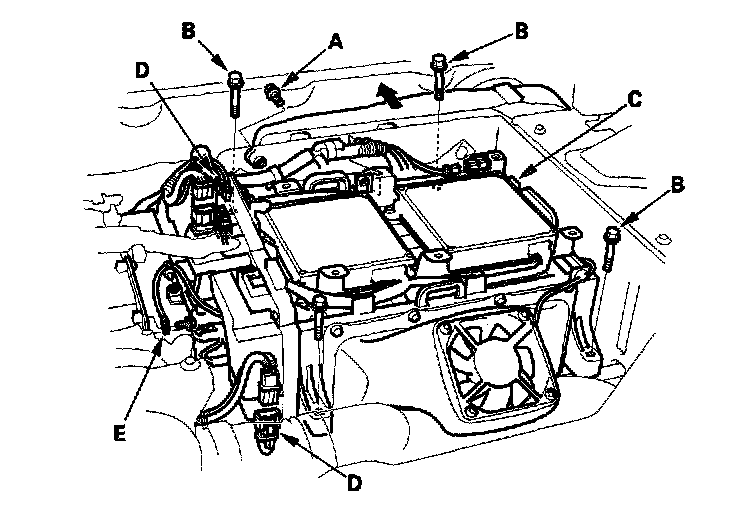 B
A
B
D
C
B
E
D