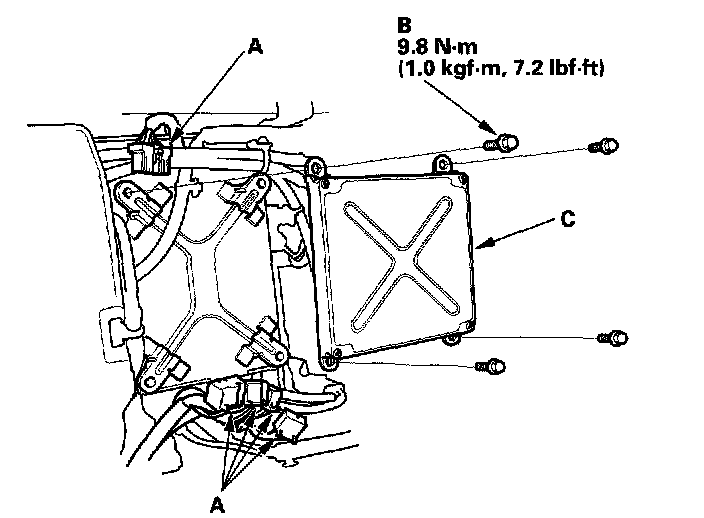 A

B
9.8 N·m
(1.0 kgf·m, 7.2 lbf·ft)

C

A