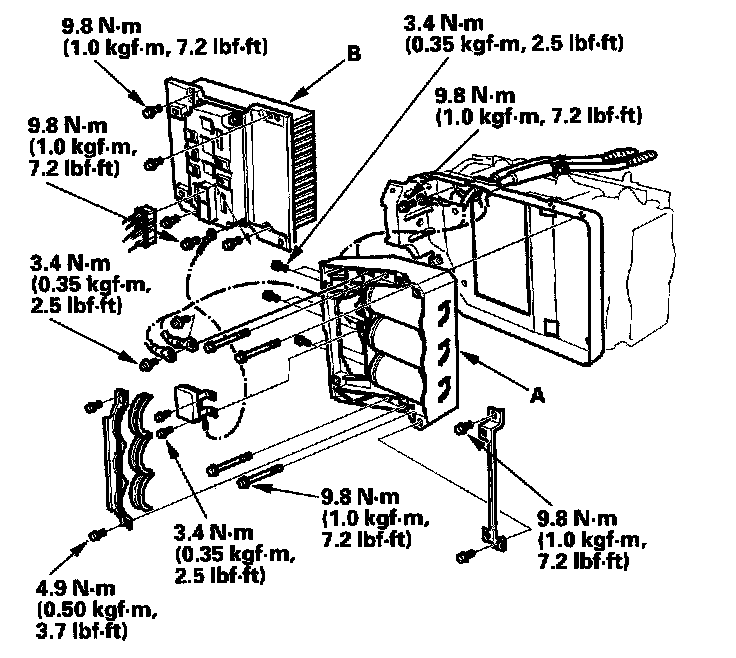 9.8 N·m
(1.0 kgf·m, 7.2 lbf·ft)

B

3.4 N·m
(0.35 kgf·m, 2.5 lbf·ft)

9.8 N·m
(1.0 kgf·m, 7.2 lbf·ft)

9.8 N·m
(1.0 kgf·m,
7.2 lbf·ft)

3.4 N·m
(0.35 kgf·m,
2.5 lbf·ft)

A

9.8 N·m
(1.0 kgf·m,
7.2 lbf·ft)

9.8 N·m
(1.0 kgf·m,
7.2 lbf·ft)

3.4 N·m
(0.35 kgf·m,
2.5 lbf·ft)

4.9 N·m
(0.50 kgf·m,
3.7 lbf·ft)