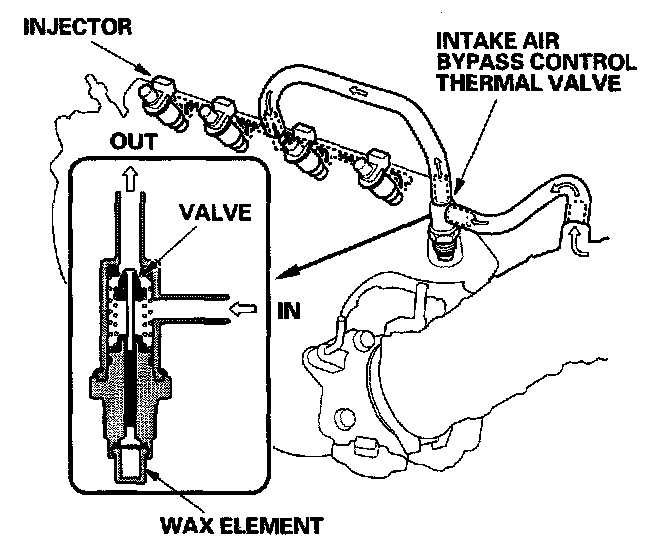 INJECTOR

INTAKE AIR BYPASS CONTROL THERMAL VALVE

OUT

VALVE

IN

WAX ELEMENT