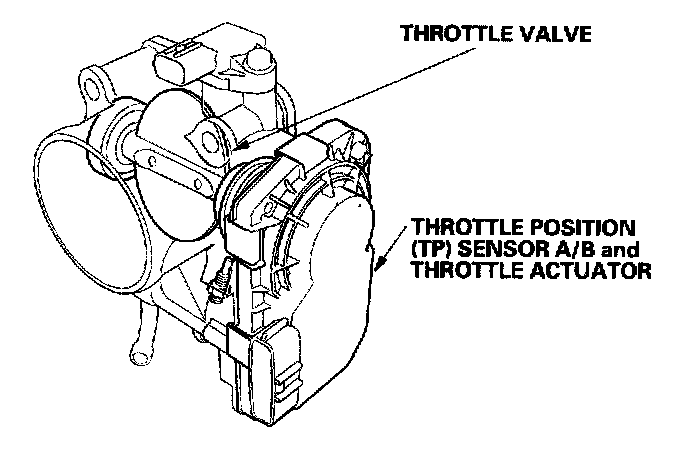 THROTTLE VALVE

THROTTLE POSITION (TP) SENSOR A/B and THROTTLE ACTUATOR