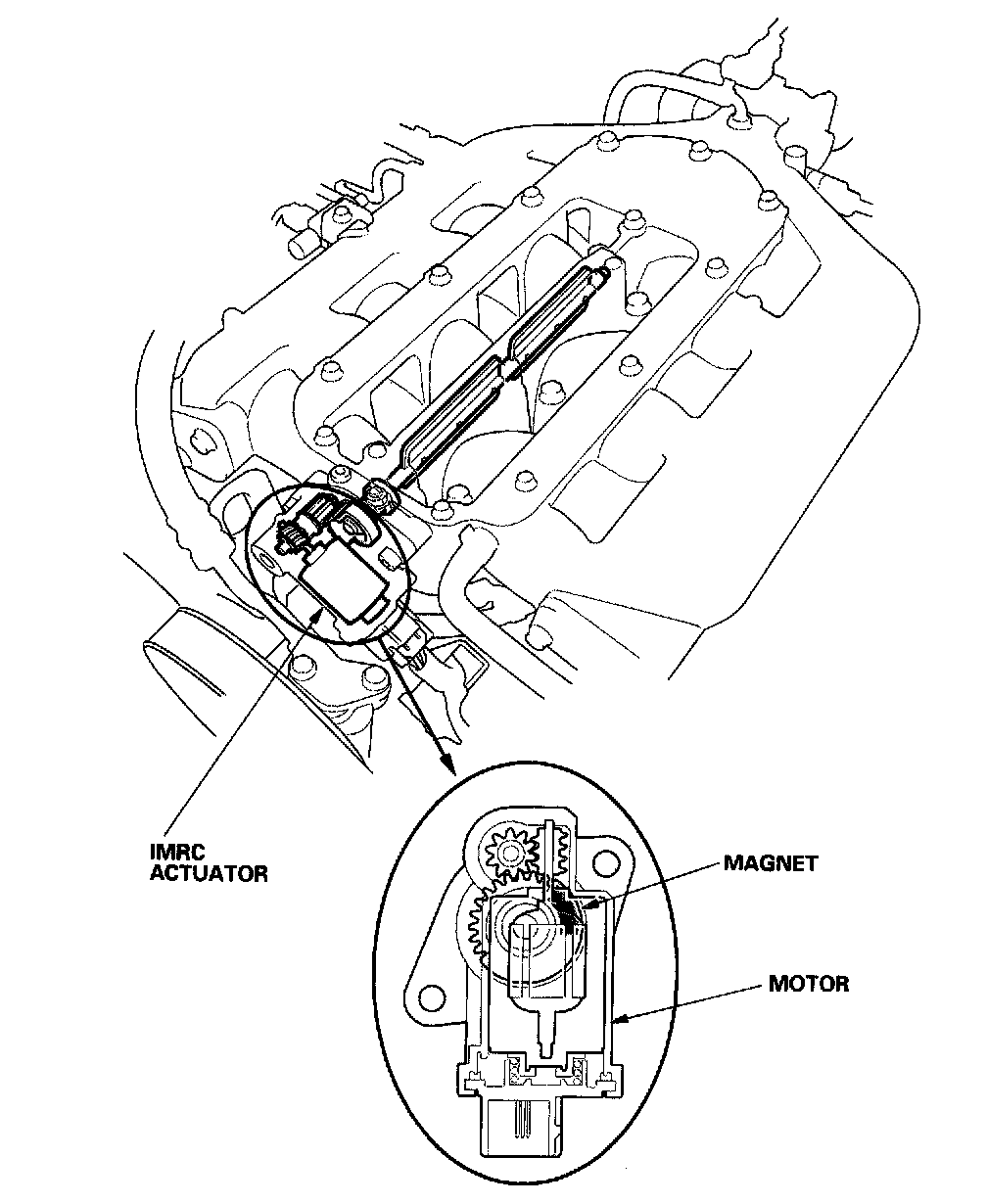 IMRC
ACTUATOR

MAGNET

MOTOR