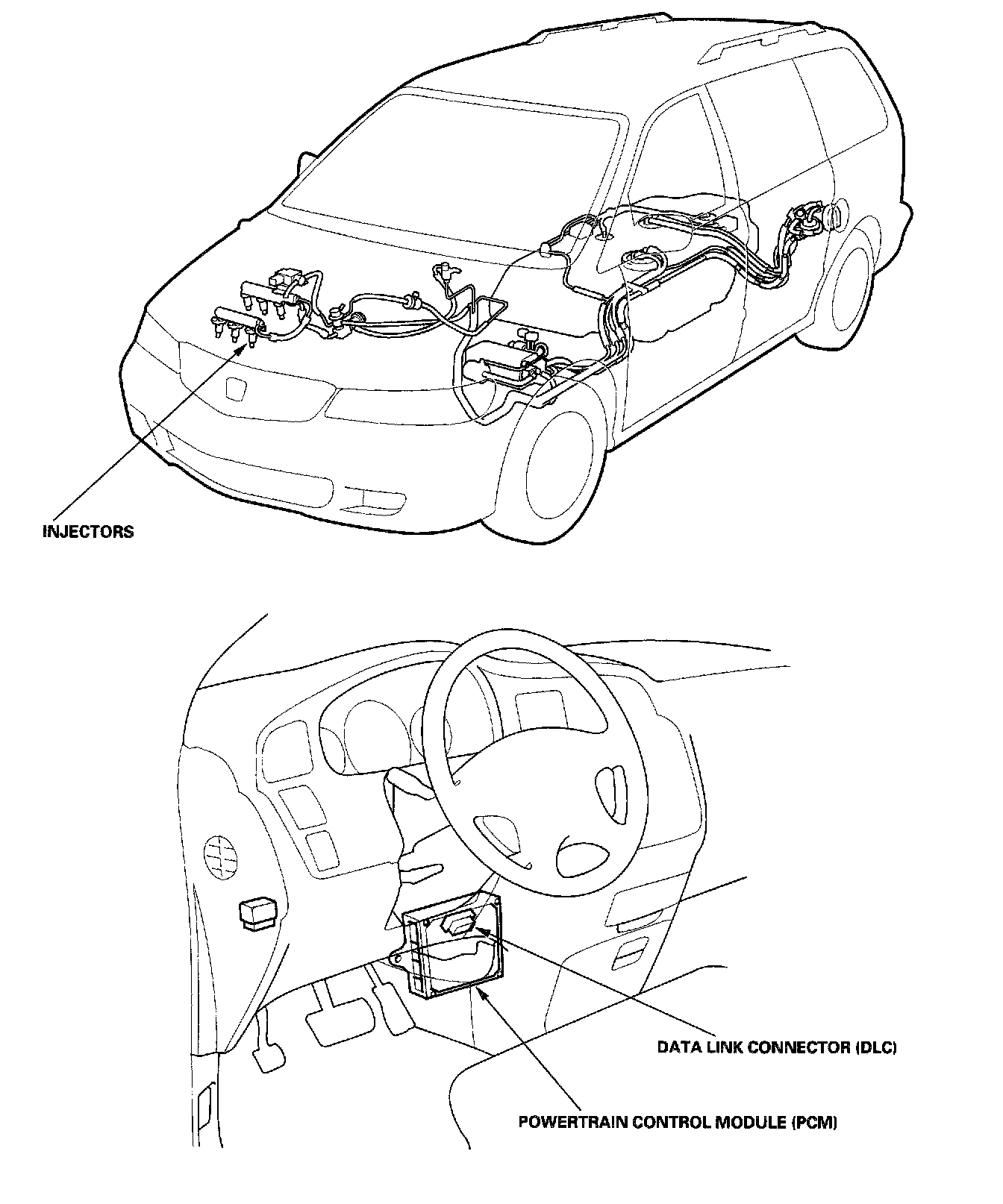 INJECTORS

DATA LINK CONNECTOR (DLC)

POWERTRAIN CONTROL MODULE (PCM)