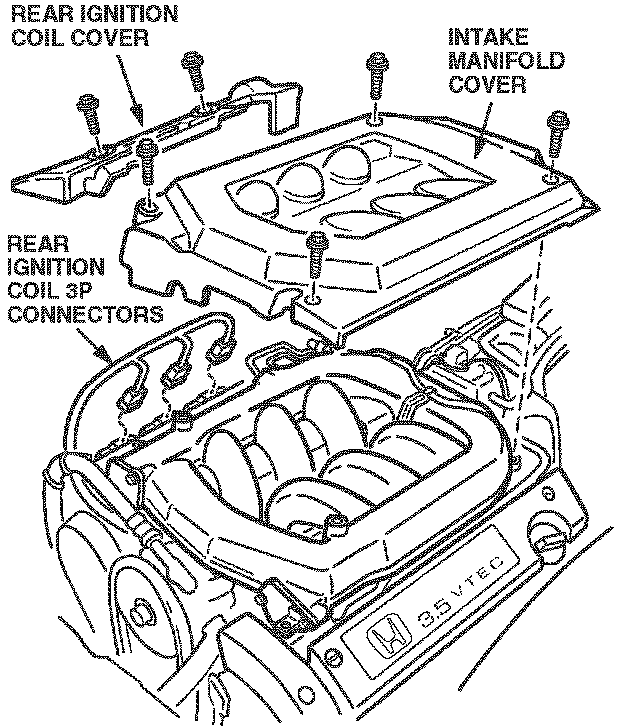 REAR IGNITION COIL COVER

INTAKE MANIFOLD COVER

REAR IGNITION COIL 3P CONNECTORS

3.5 VTEC