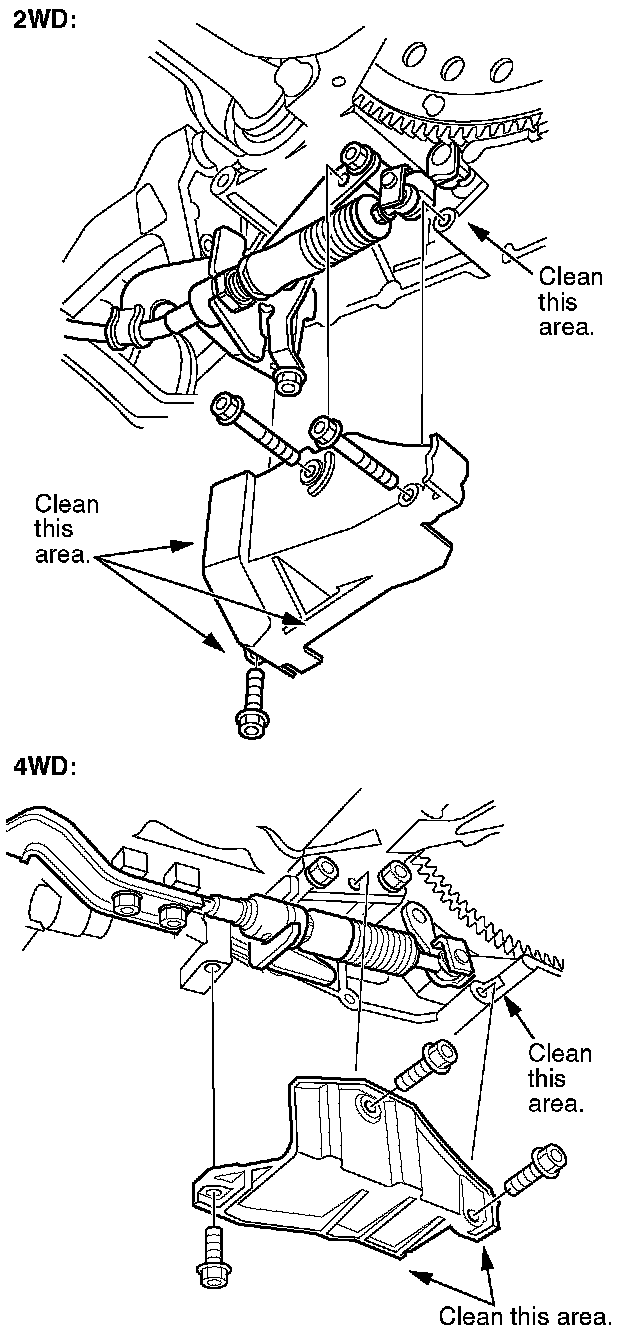 2WD:

Clean this area.

Clean this area.

4WD:

Clean this area.

Clean this area.