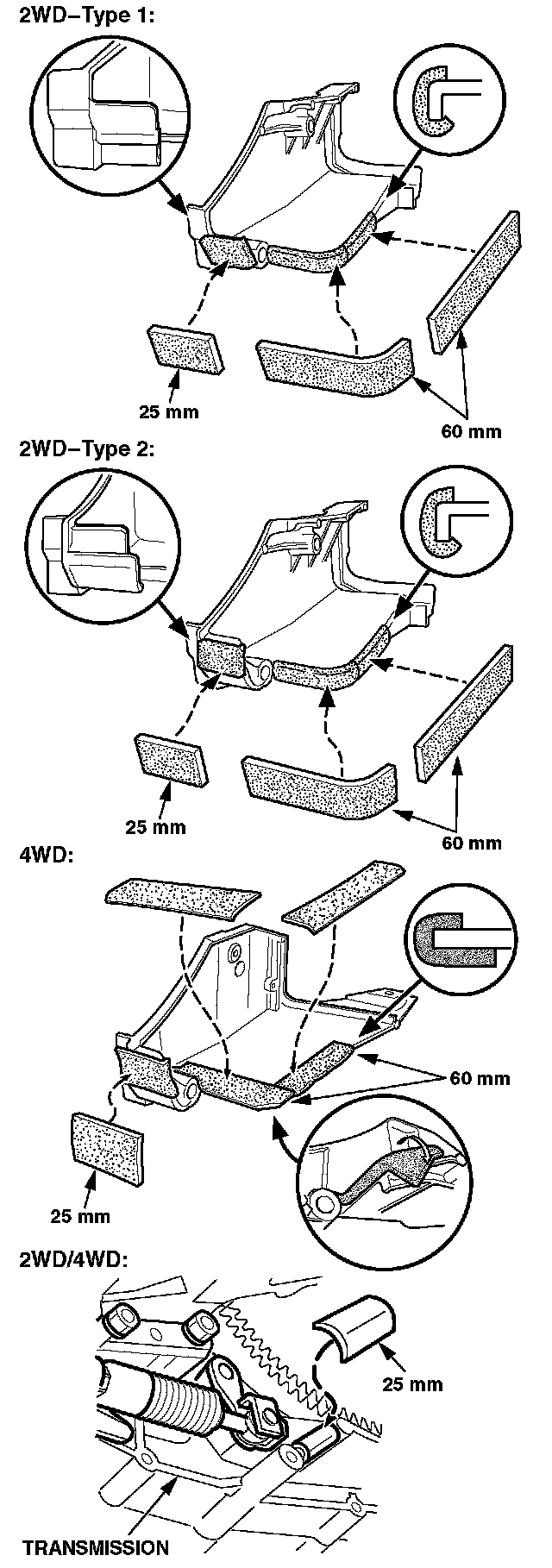 2WD–Type 1:

25 mm

60 mm

2WD–Type 2:

25 mm

60 mm

4WD:

60 mm

25 mm

2WD/4WD:

25 mm

TRANSMISSION