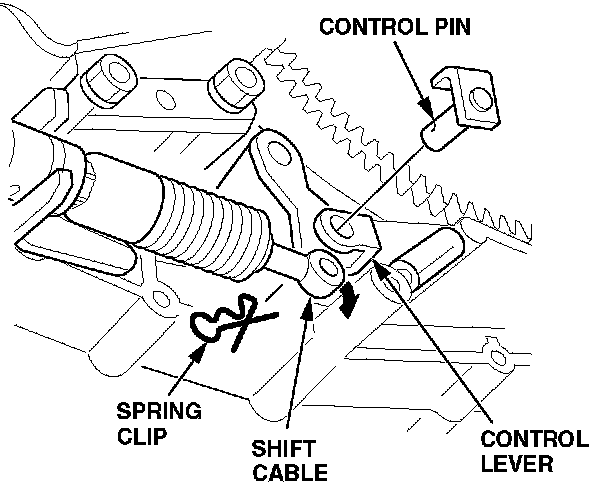 CONTROL PIN

SPRING CLIP

SHIFT CABLE

CONTROL LEVER