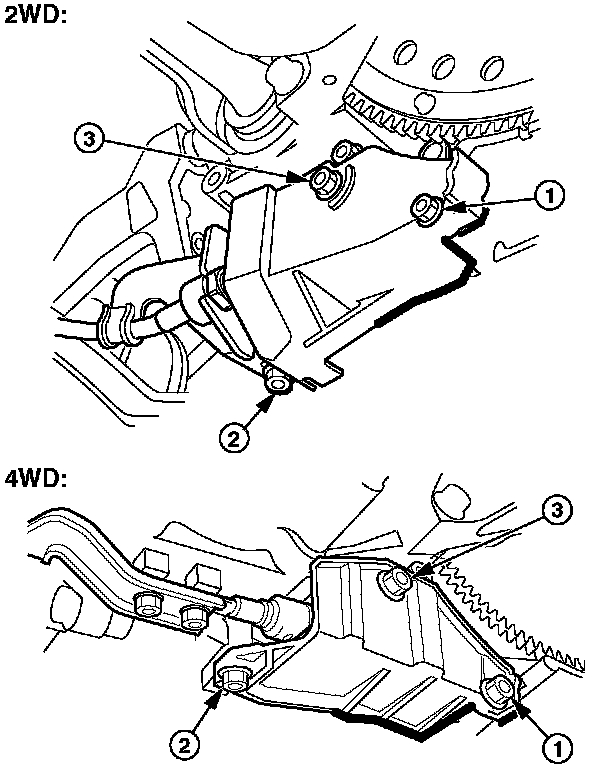 2WD:

3

1

2

4WD:

3

2

1