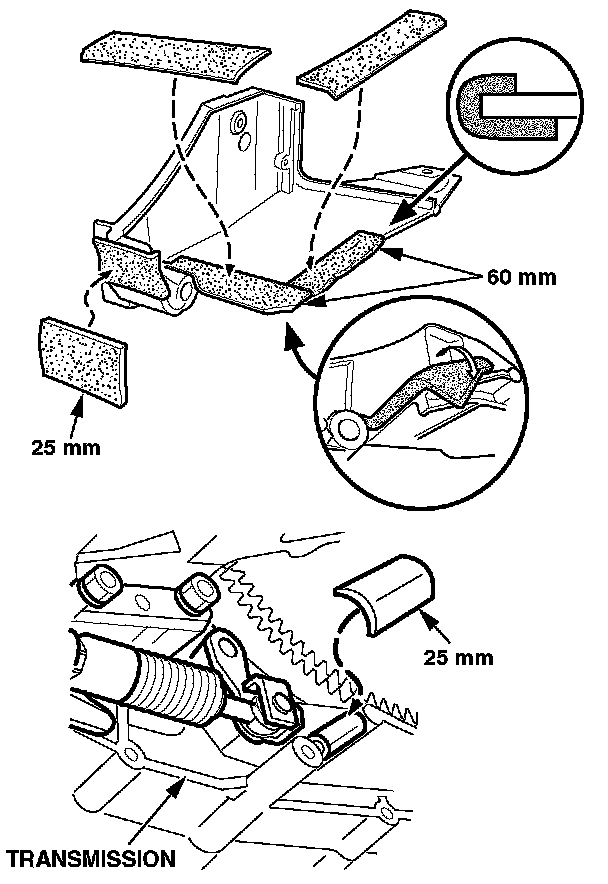 60 mm

25 mm

25 mm

TRANSMISSION