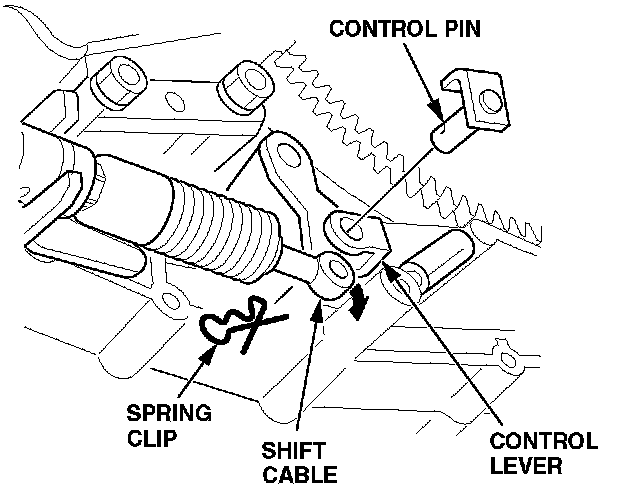 CONTROL PIN

SPRING CLIP

SHIFT CABLE

CONTROL LEVER