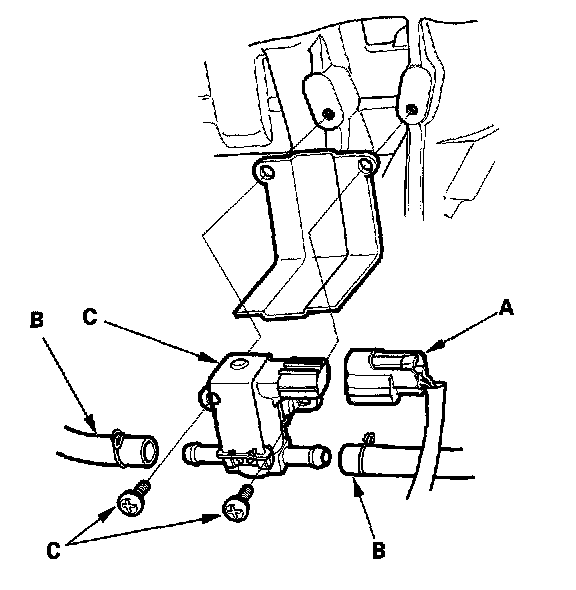 B
C
A
C
B