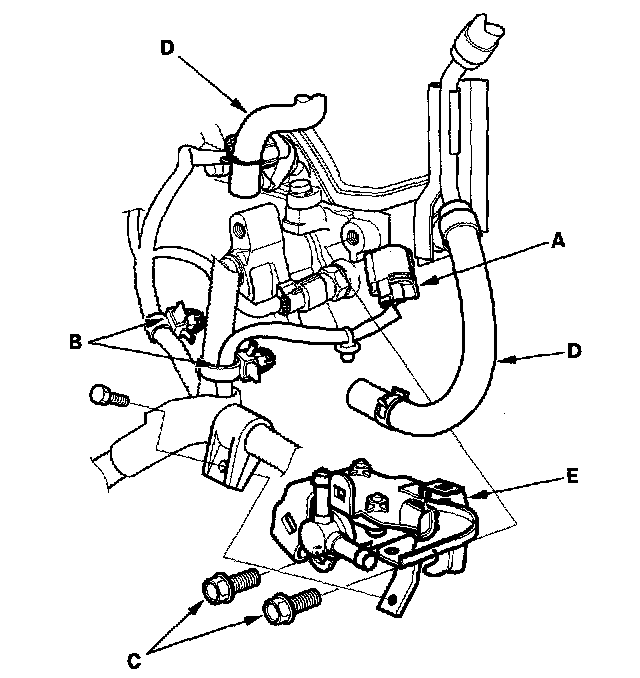 D
A
B
D
E
C