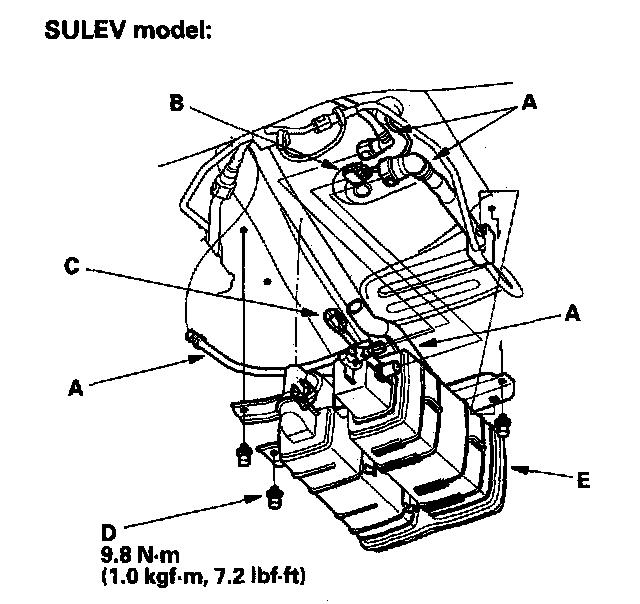 SULEV model:

B

A

C

A

A

E

D
9.8 N·m
(1.0 kgf·m, 7.2 lbf·ft)