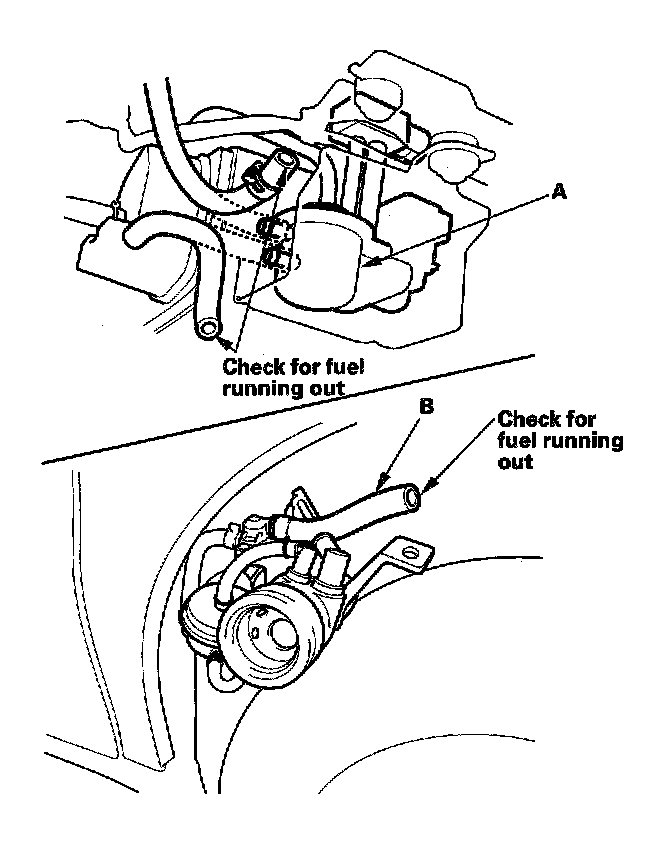 A

Check for fuel running out

B

Check for fuel running out