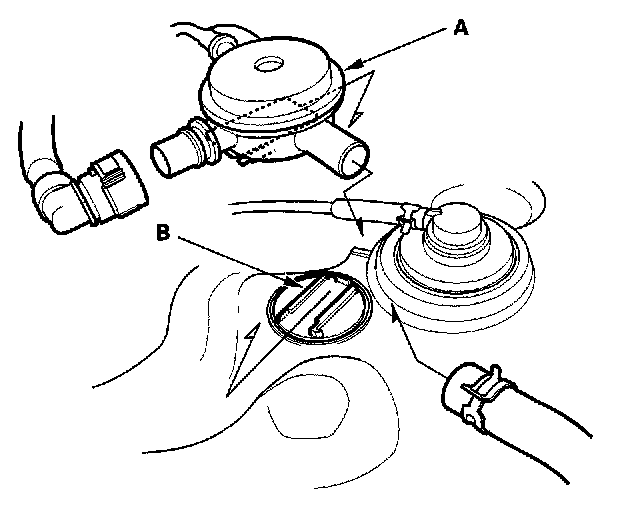 A

B