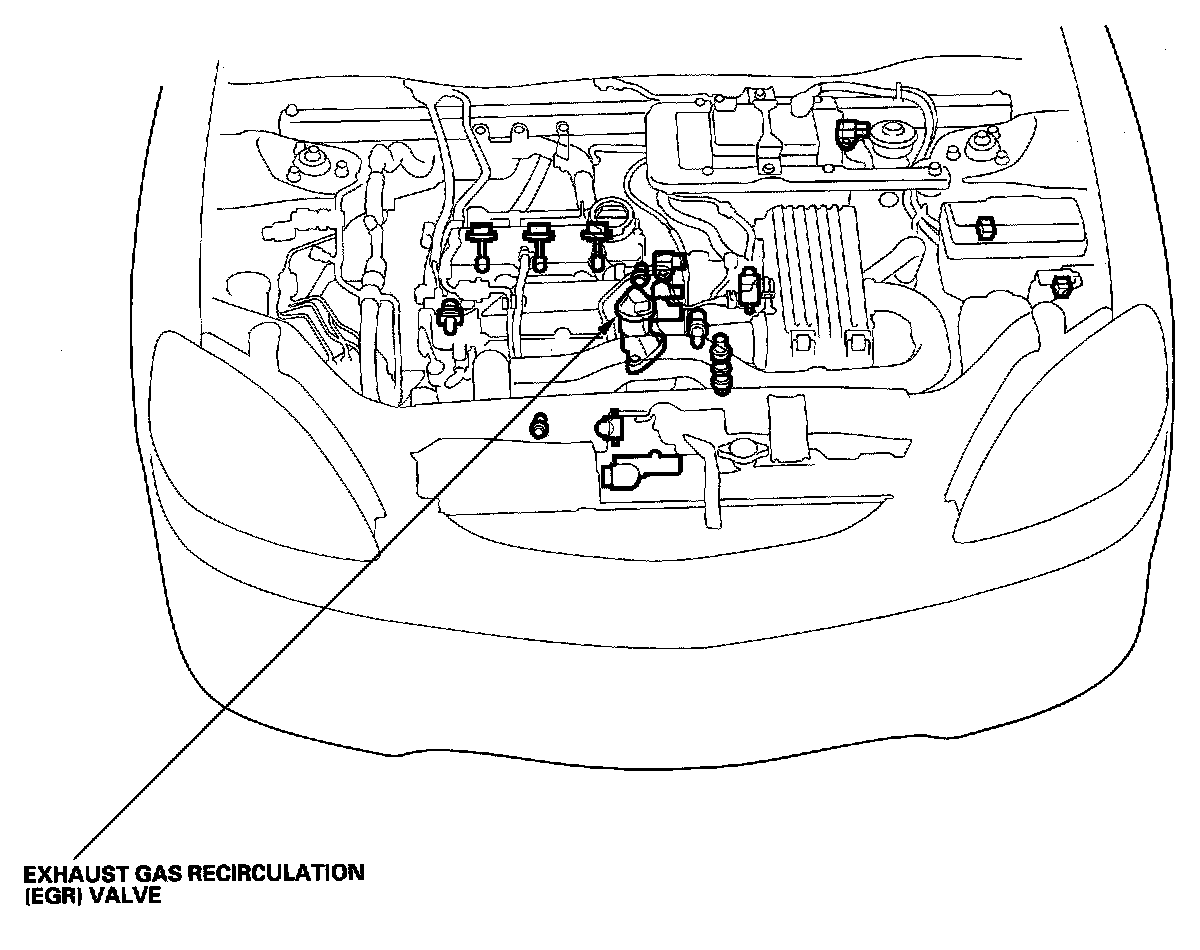 EXHAUST GAS RECIRCULATION (EGR) VALVE