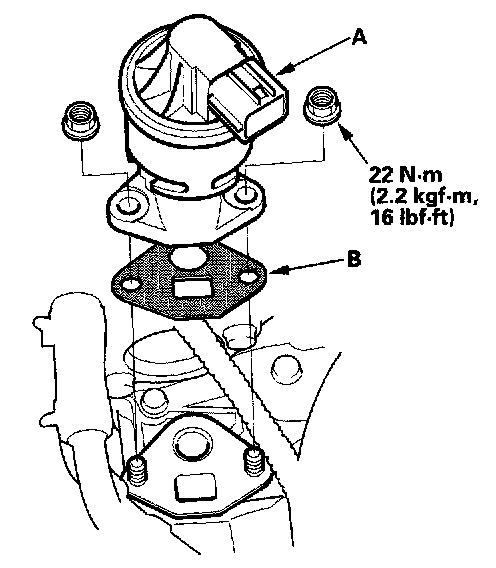 A

22 N·m
(2.2 kgf·m,
16 lbf·ft)

B