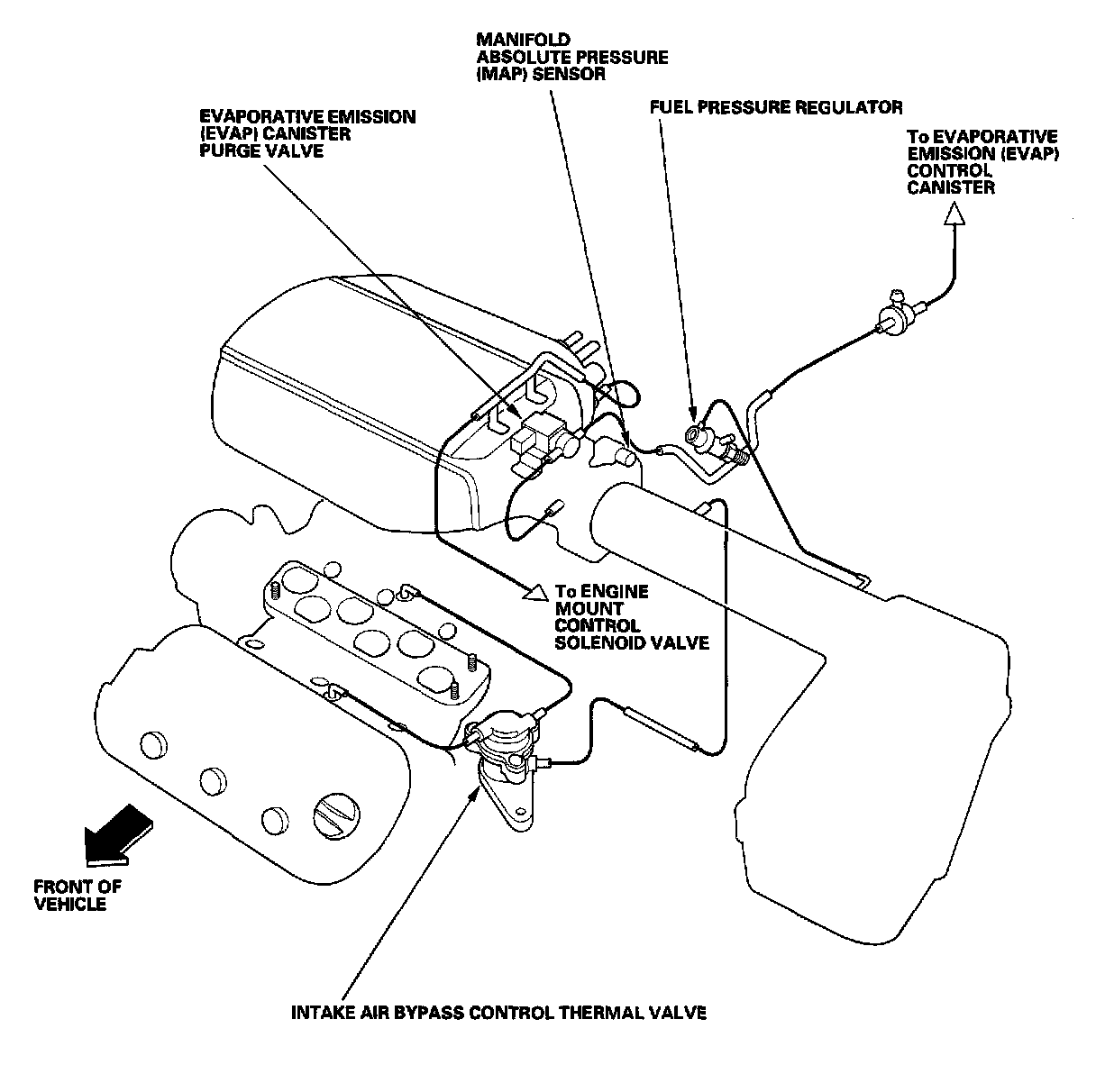 MANIFOLD ABSOLUTE PRESSURE (MAP) SENSOR

EVAPORATIVE EMISSION (EVAP) CANISTER PURGE VALVE

FUEL PRESSURE REGULATOR

To EVAPORATIVE EMISSION (EVAP) CONTROL CANISTER

To ENGINE MOUNT CONTROL SOLENOID VALVE

FRONT OF VEHICLE

INTAKE AIR BYPASS CONTROL THERMAL VALVE