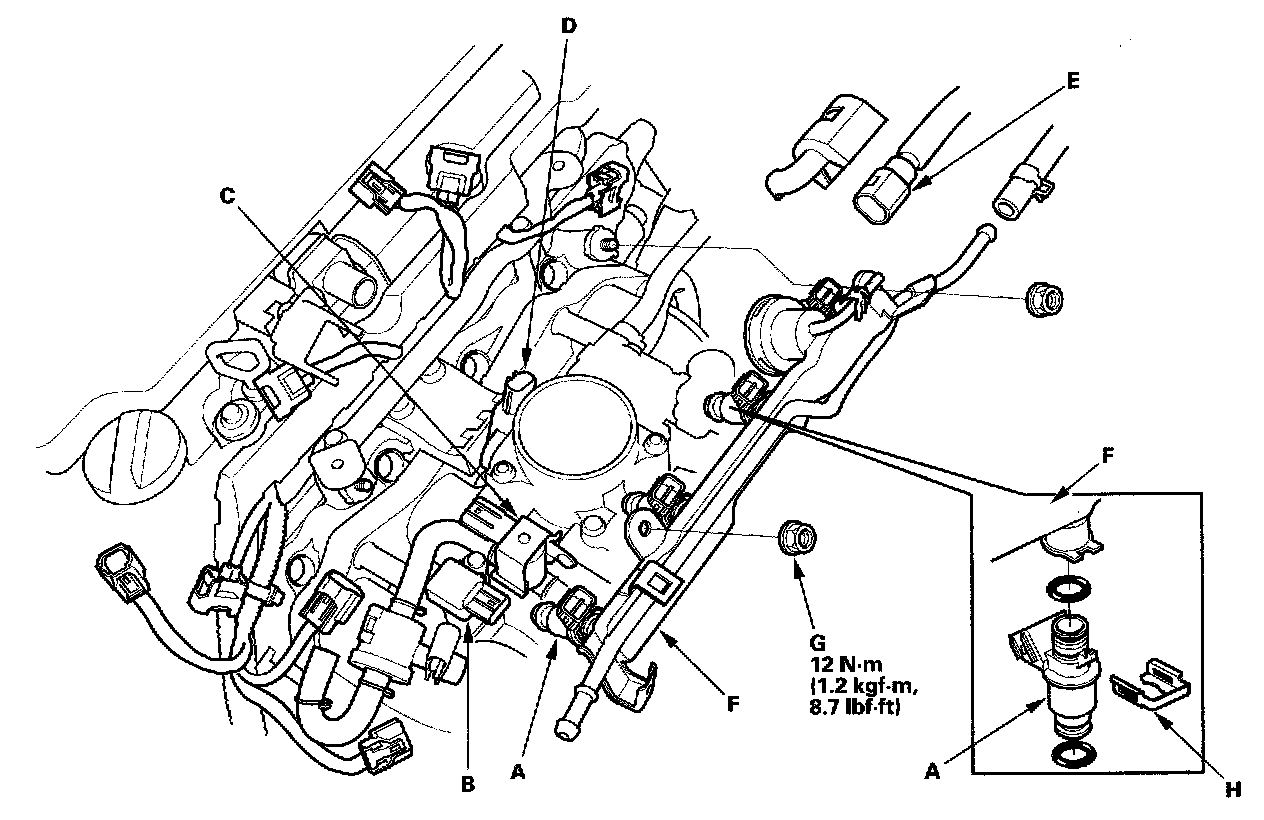 D
E
C
F
G
12 N·m
(1.2 kgf·m,
8.7 lbf·ft)
F
B
A
A
H