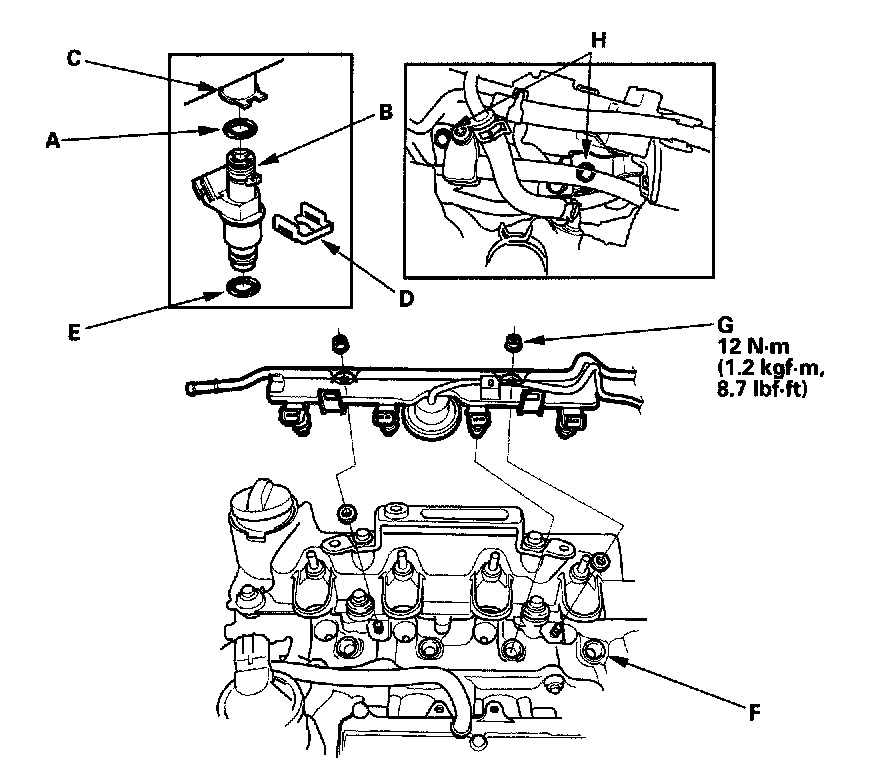 C
A
B
D
E
H
G
12 N·m
(1.2 kgf·m,
8.7 lbf·ft)
F