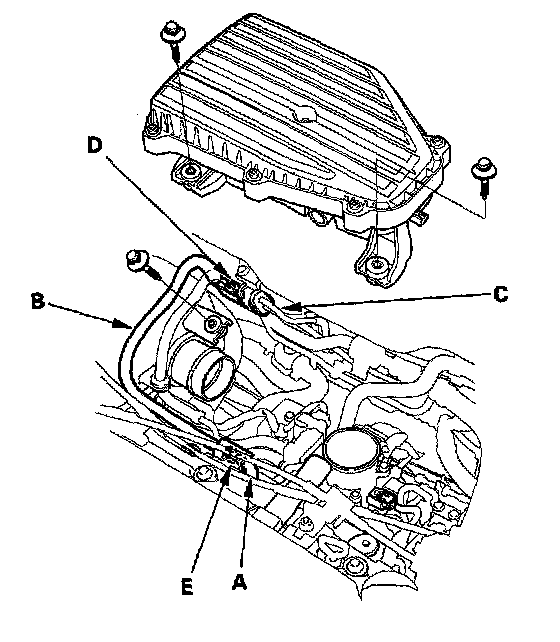 D
B
C
E
A