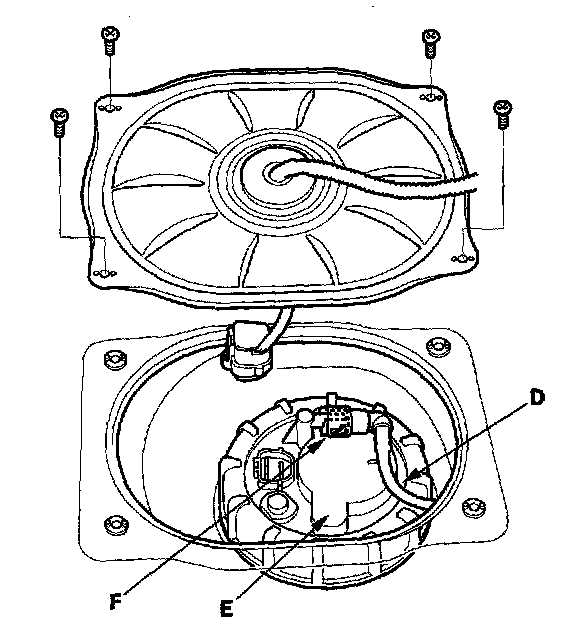 D

F

E