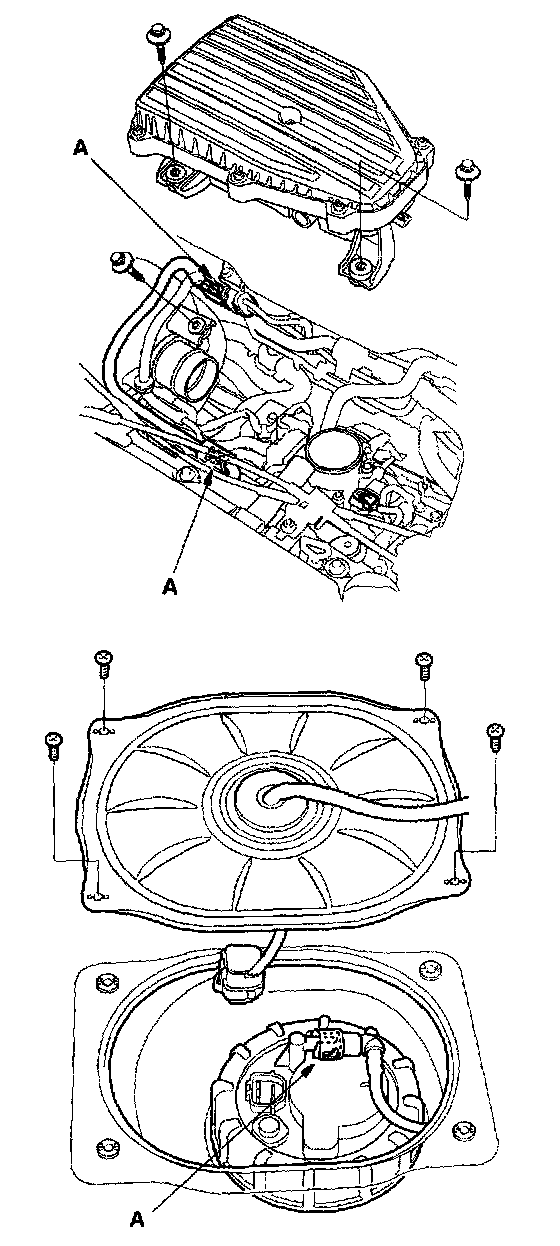 A

A

A