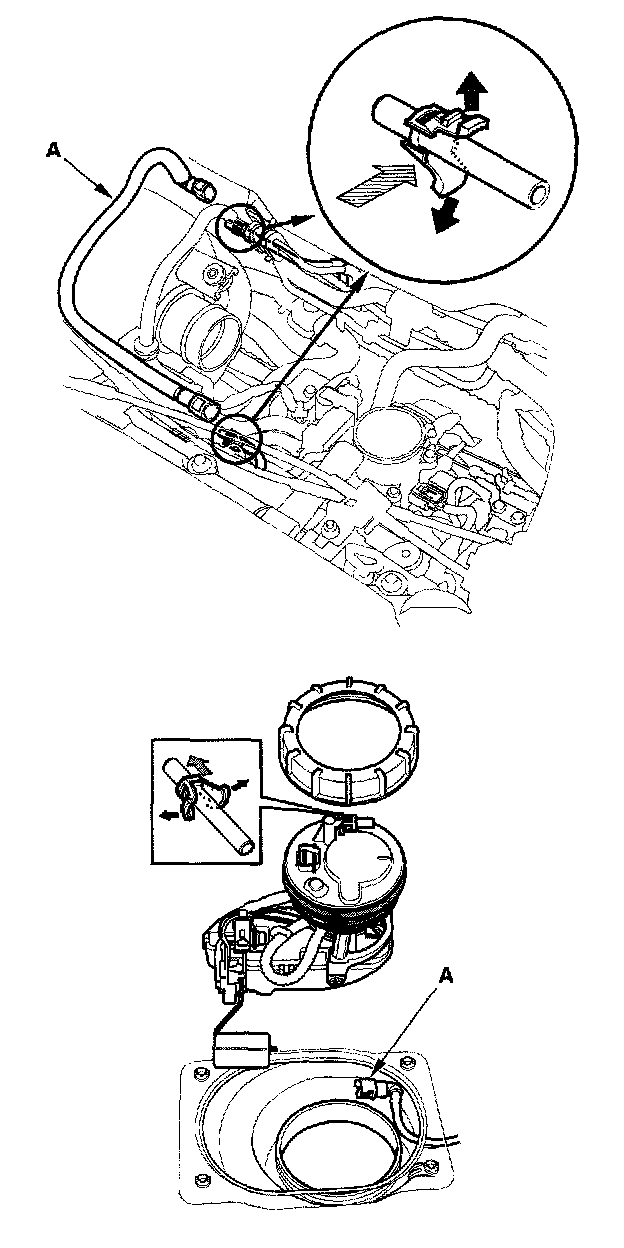 A

A