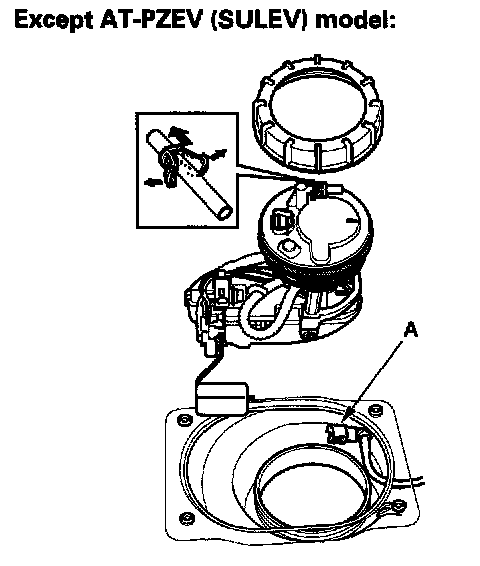 Except AT-PZEV (SULEV) model:

A