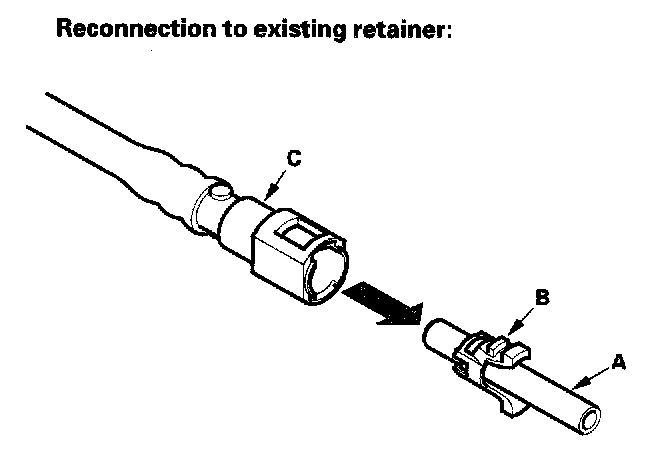 Reconnection to existing retainer:

C

B

A