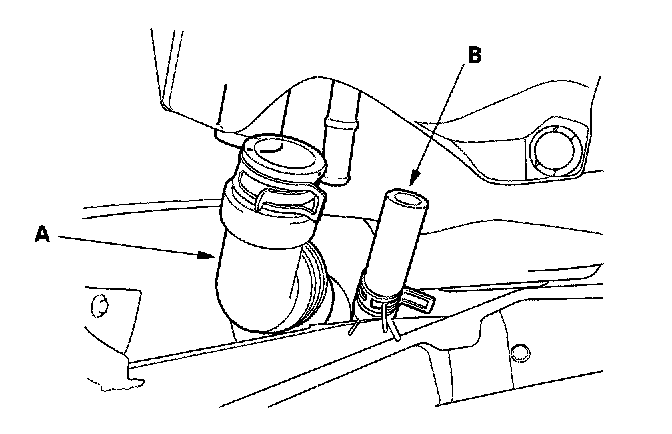 B
A