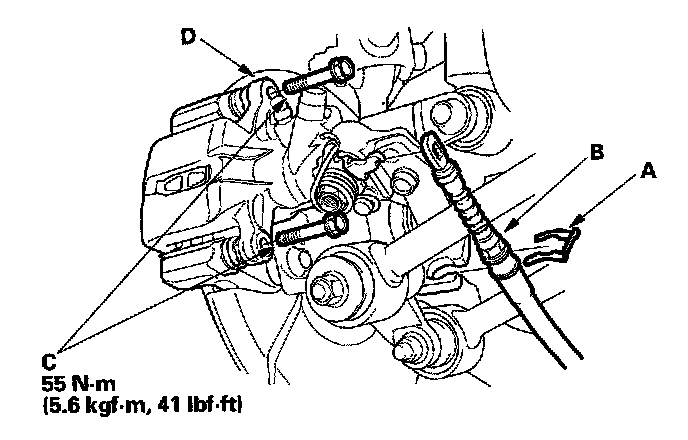 D

B

A

C
55 N·m
(5.6 kgf·m, 41 lbf·ft)