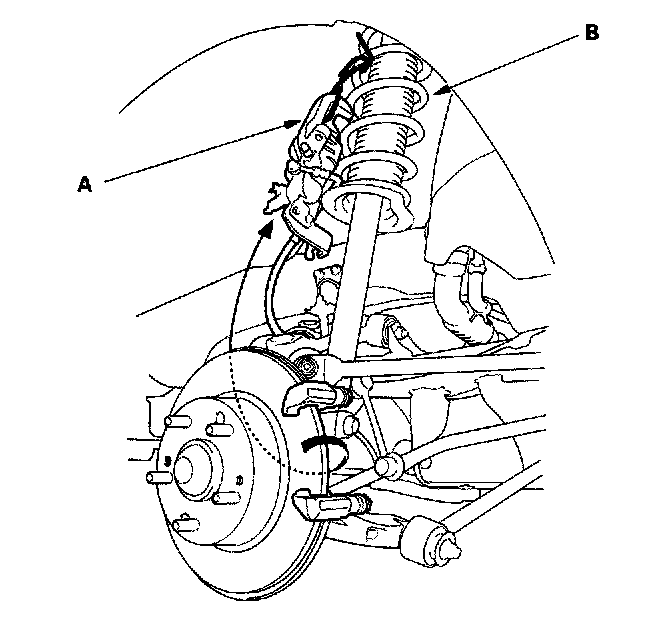 B

A