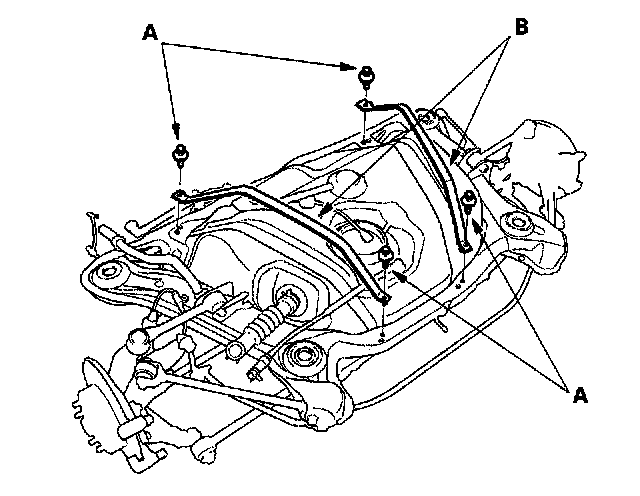 A
B
A