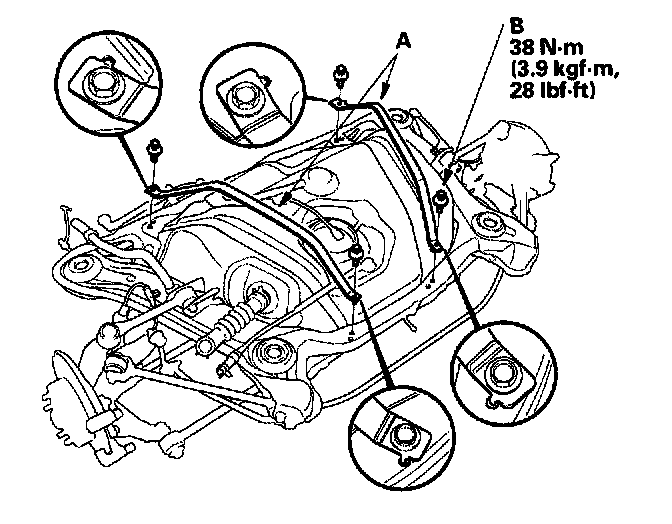 A

B
38 N·m
(3.9 kgf·m,
28 lbf·ft)