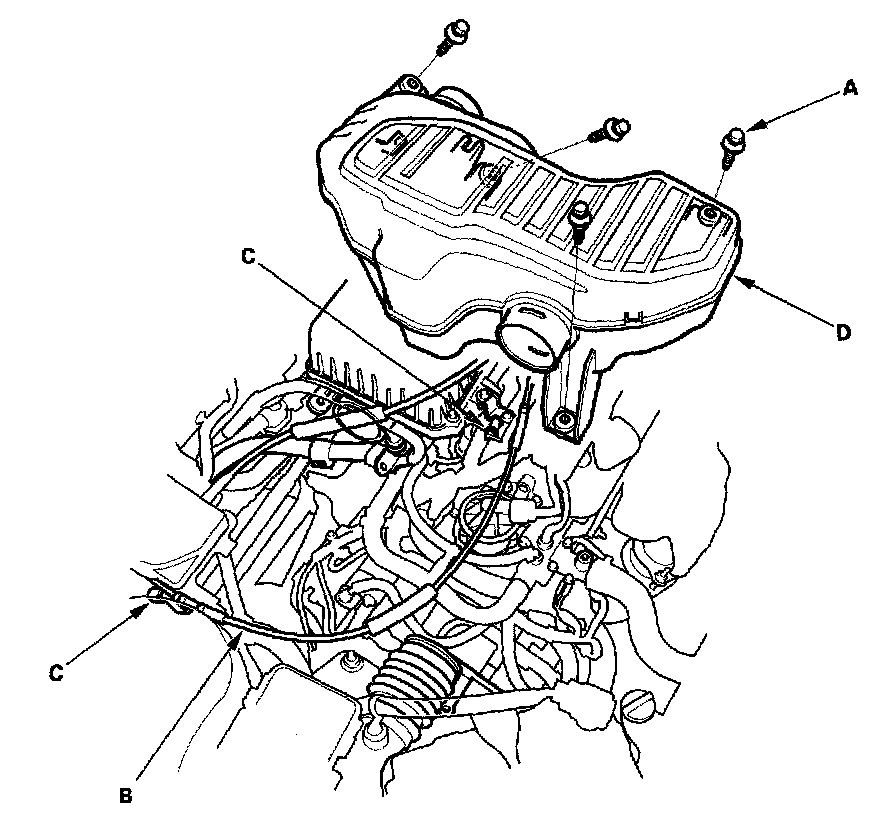 A
C
D
C
B