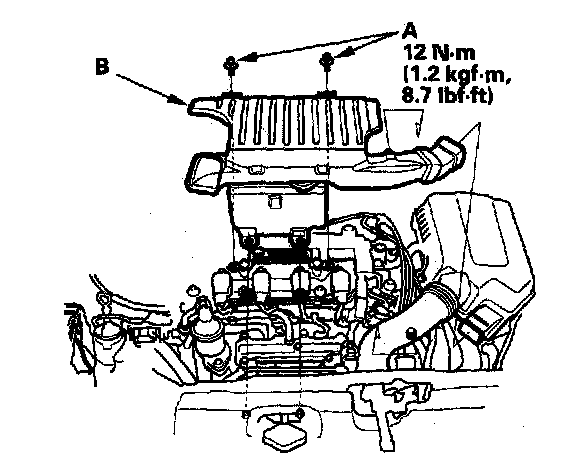 A
12 N·m
(1.2 kgf·m,
8.7 lbf·ft)

B